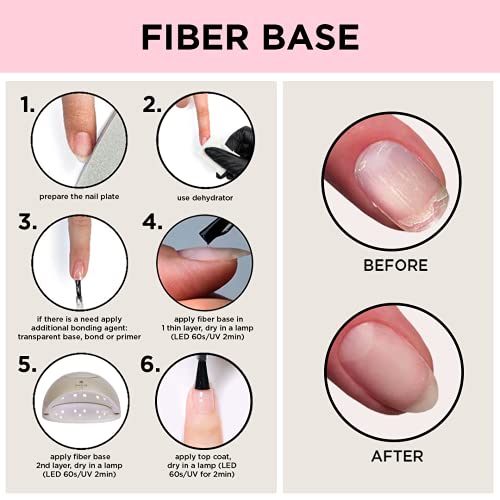 FIBER BASE

1.
prepare the nail plate

2.
use dehydrator

3.
if there is a need apply additional bonding agent: transparent base, bond or primer

4.
apply fiber base in 1 thin layer, dry in a lamp (LED 60s/UV 2min)

5.
apply fiber base 2nd layer, dry in a lamp (LED 60s/UV 2min)

6.
apply top coat, dry in a lamp (LED 60s/UV for 2min)

BEFORE

AFTER